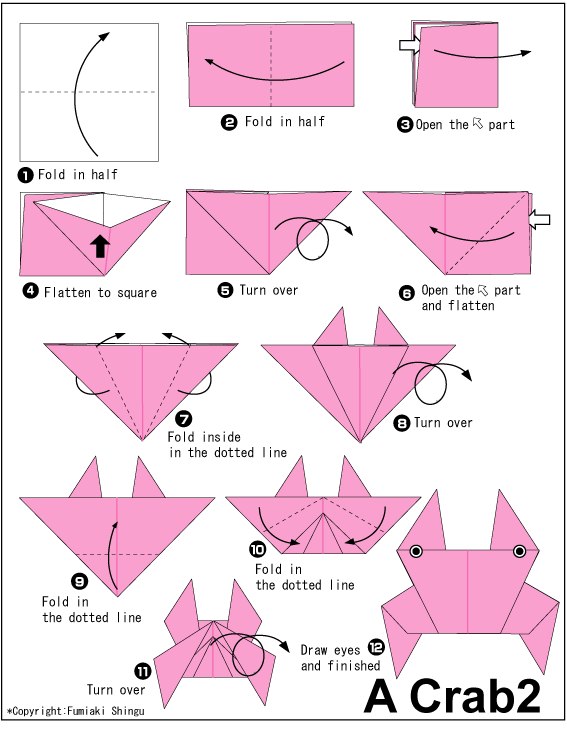 ❶ Fold in half

❷ Fold in half

❸ Open the ⇖ part

❹ Flatten to square

❺ Turn over

❻ Open the ⇖ part and flatten

❼ Fold inside in the dotted line

❽ Turn over

❾ Fold in the dotted line

❿ Fold in the dotted line

⓫ Turn over

⓬ Draw eyes and finished

A Crab2

*Copyright:Fumiaki Shingu